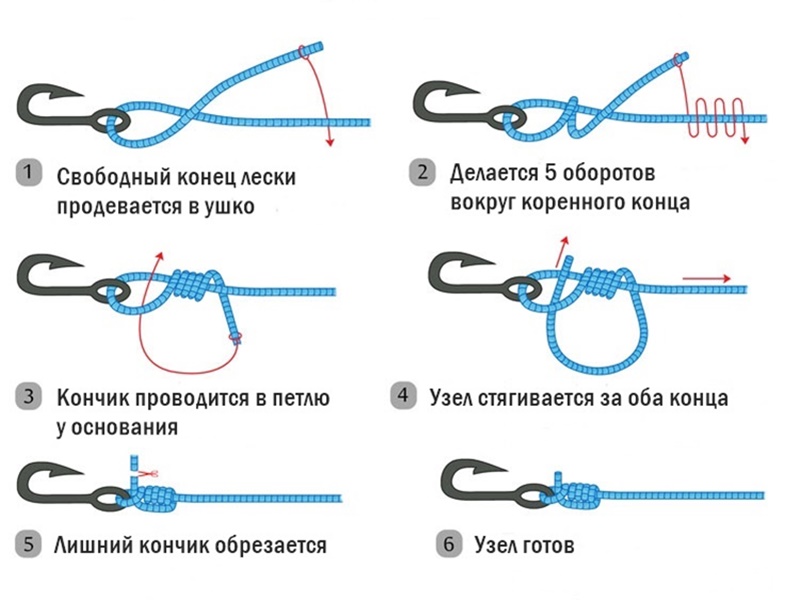 1 Свободный конец лески продевается в ушко

2 Делается 5 оборотов вокруг коренного конца

3 Кончик проводится в петлю у основания

4 Узел стягивается за оба конца

5 Лишний кончик обрезается

6 Узел готов