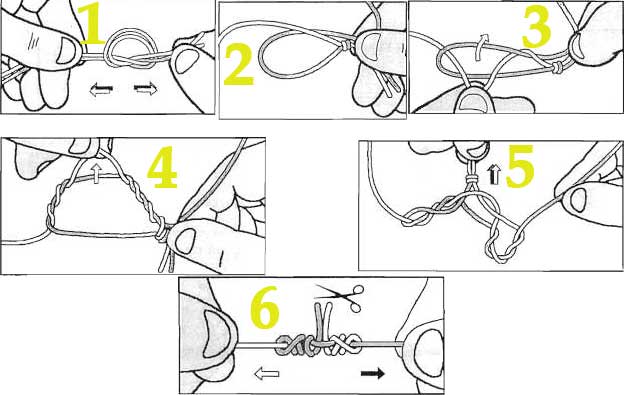 1
2
3
4
5
6