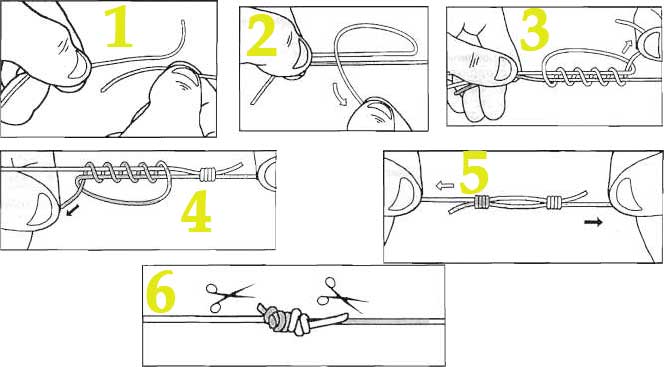 1

2

3

4

5

6