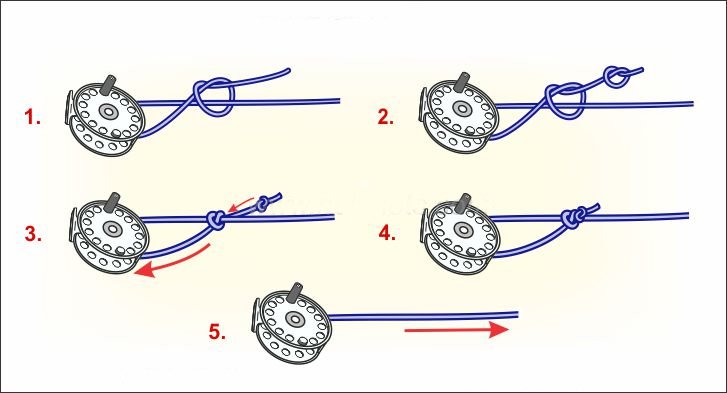 1.

2.

3.

4.

5.