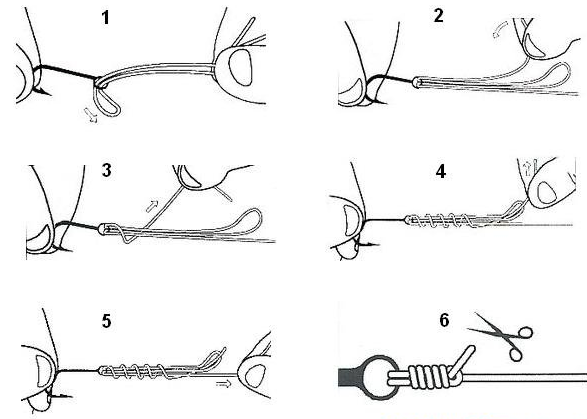 1
2
3
4
5
6