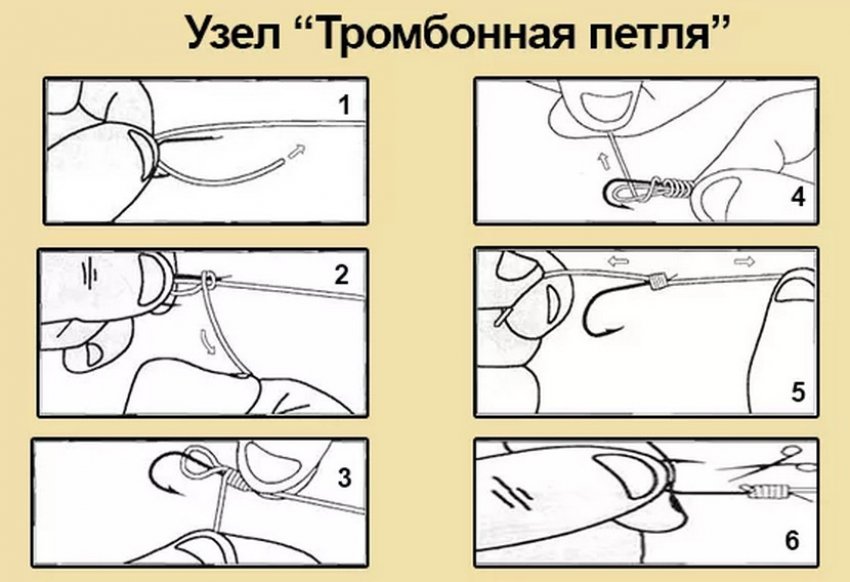 Узел “Тромбонная петля”

1

2

3

4

5

6