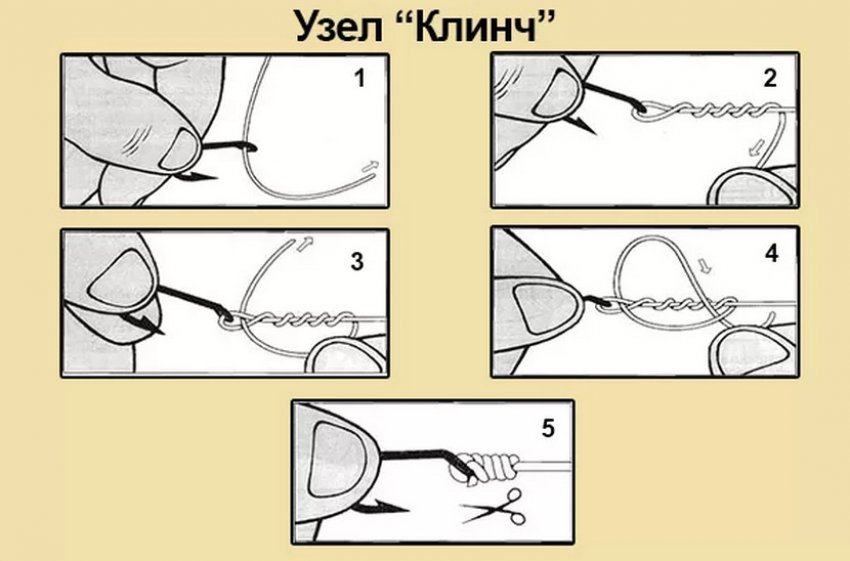 Узел “Клинч”

1

2

3

4

5